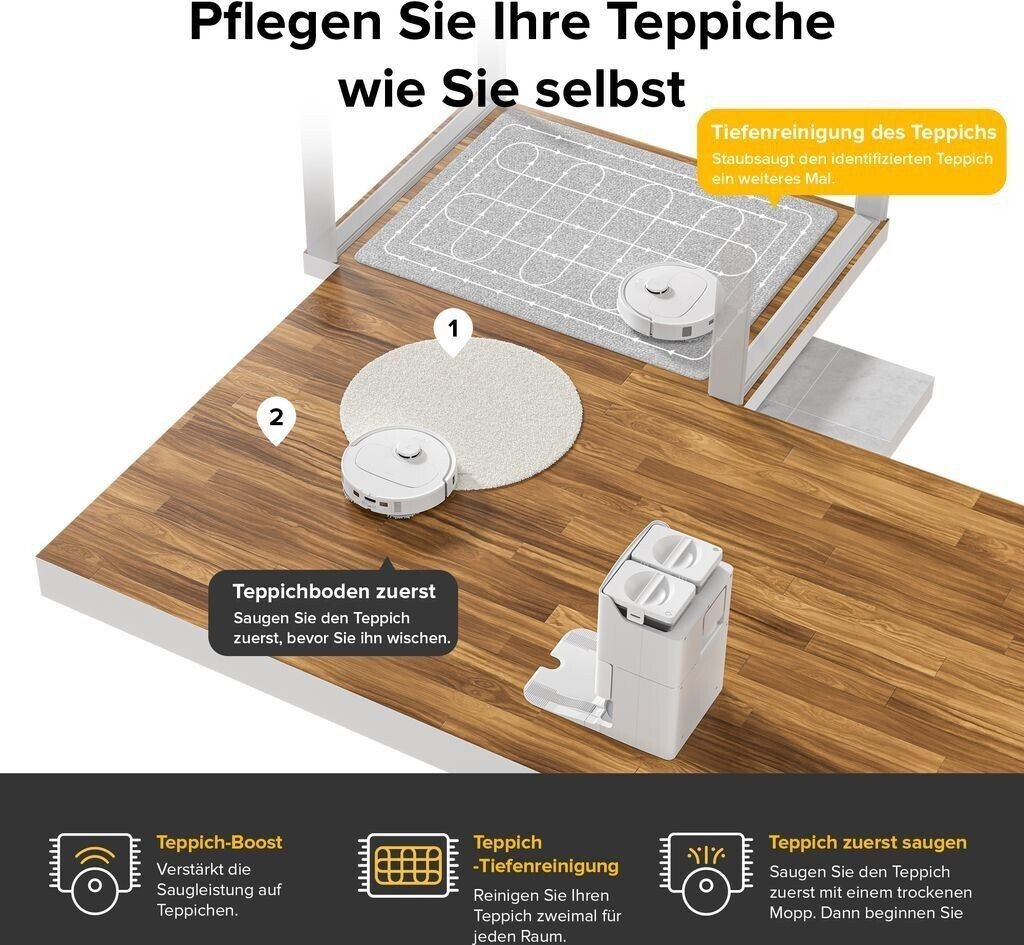 Pflegen Sie Ihre Teppiche wie Sie selbst

Tiefenreinigung des Teppichs
Staubsaugt den identifizierten Teppich ein weiteres Mal.

1

2

Teppichboden zuerst
Saugen Sie den Teppich zuerst, bevor Sie ihn wischen.

Teppich-Boost
Verstärkt die Saugleistung auf Teppichen.

Teppich -Tiefenreinigung
Reinigen Sie Ihren Teppich zweimal für jeden Raum.

Teppich zuerst saugen
Saugen Sie den Teppich zuerst mit einem trockenen Mopp. Dann beginnen Sie